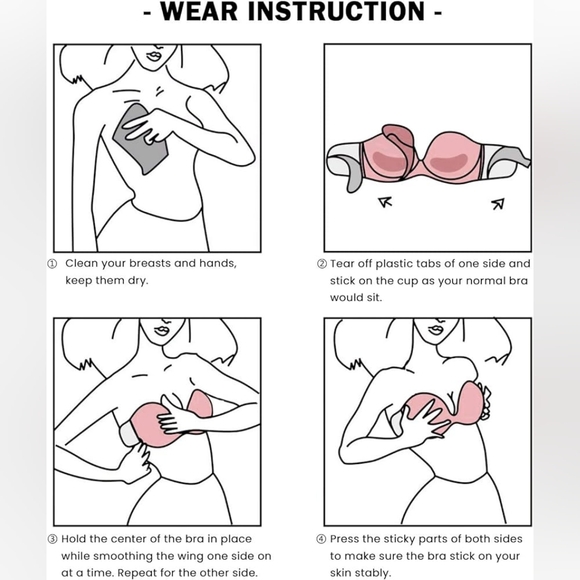 - WEAR INSTRUCTION -

① Clean your breasts and hands, keep them dry.

② Tear off plastic tabs of one side and stick on the cup as your normal bra would sit.

③ Hold the center of the bra in place while smoothing the wing one side on at a time. Repeat for the other side.

④ Press the sticky parts of both sides to make sure the bra stick on your skin stably.